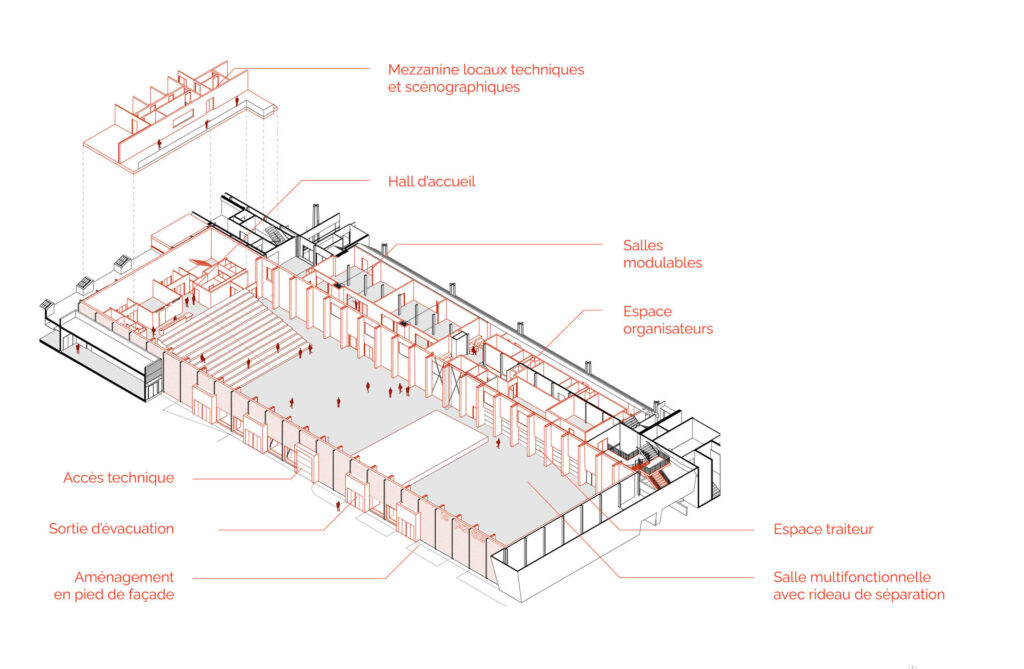 Mezzanine locaux techniques et scénographiques

Hall d'accueil

Salles modulables

Espace organisateurs

Accès technique

Sortie d'évacuation

Aménagement en pied de façade

Espace traiteur

Salle multifonctionnelle avec rideau de séparation